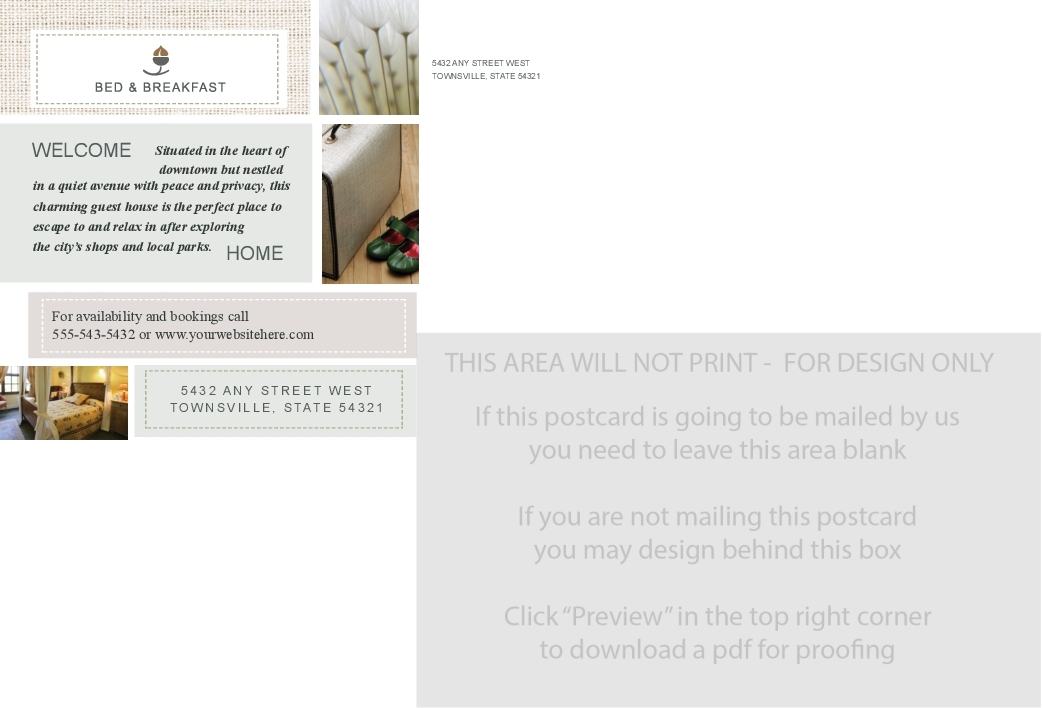 BED & BREAKFAST

5432 ANY STREET WEST
TOWNSVILLE, STATE 54321

WELCOME

Situated in the heart of downtown but nestled in a quiet avenue with peace and privacy, this charming guest house is the perfect place to escape to and relax in after exploring the city's shops and local parks.

HOME

For availability and bookings call
555-543-5432 or www.yourwebsitehere.com

5432 ANY STREET WEST
TOWNSVILLE, STATE 54321

THIS AREA WILL NOT PRINT - FOR DESIGN ONLY

If this postcard is going to be mailed by us you need to leave this area blank

If you are not mailing this postcard you may design behind this box

Click "Preview" in the top right corner to download a pdf for proofing